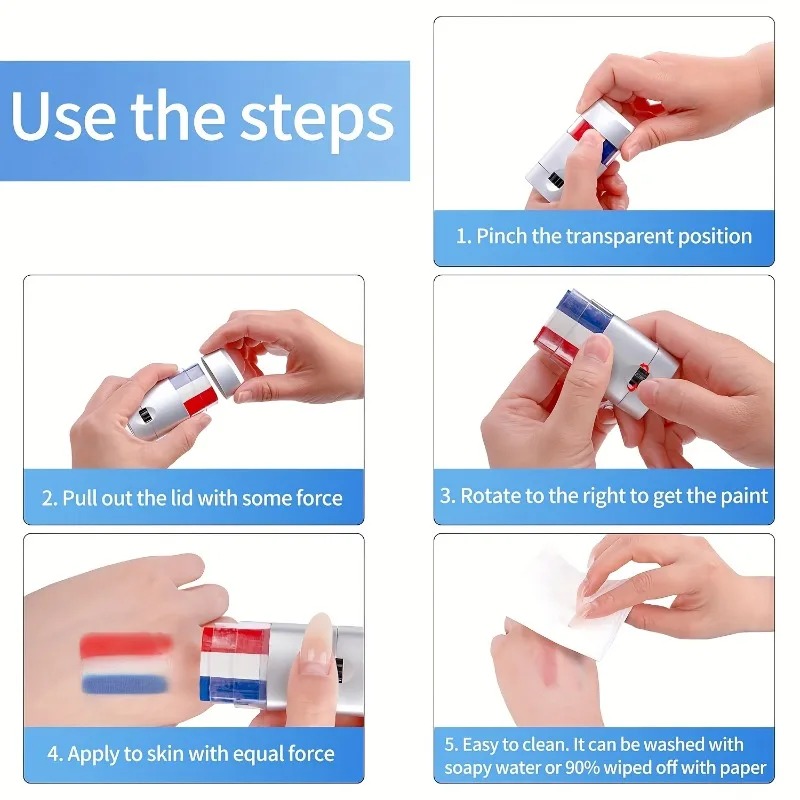 Use the steps

1. Pinch the transparent position

2. Pull out the lid with some force

3. Rotate to the right to get the paint

4. Apply to skin with equal force

5. Easy to clean. It can be washed with soapy water or 90% wiped off with paper